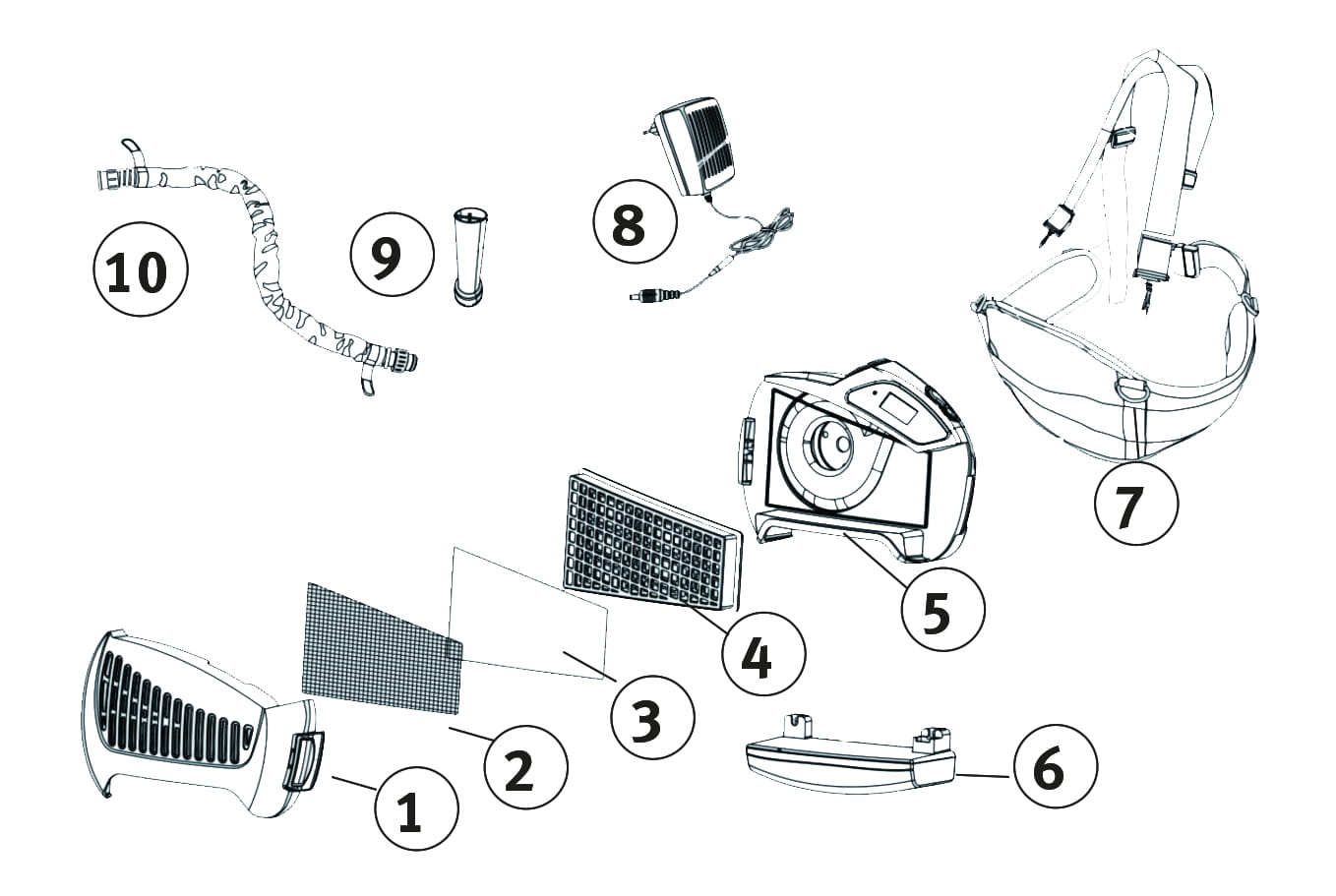 10
9
8
7
5
4
3
2
1
6